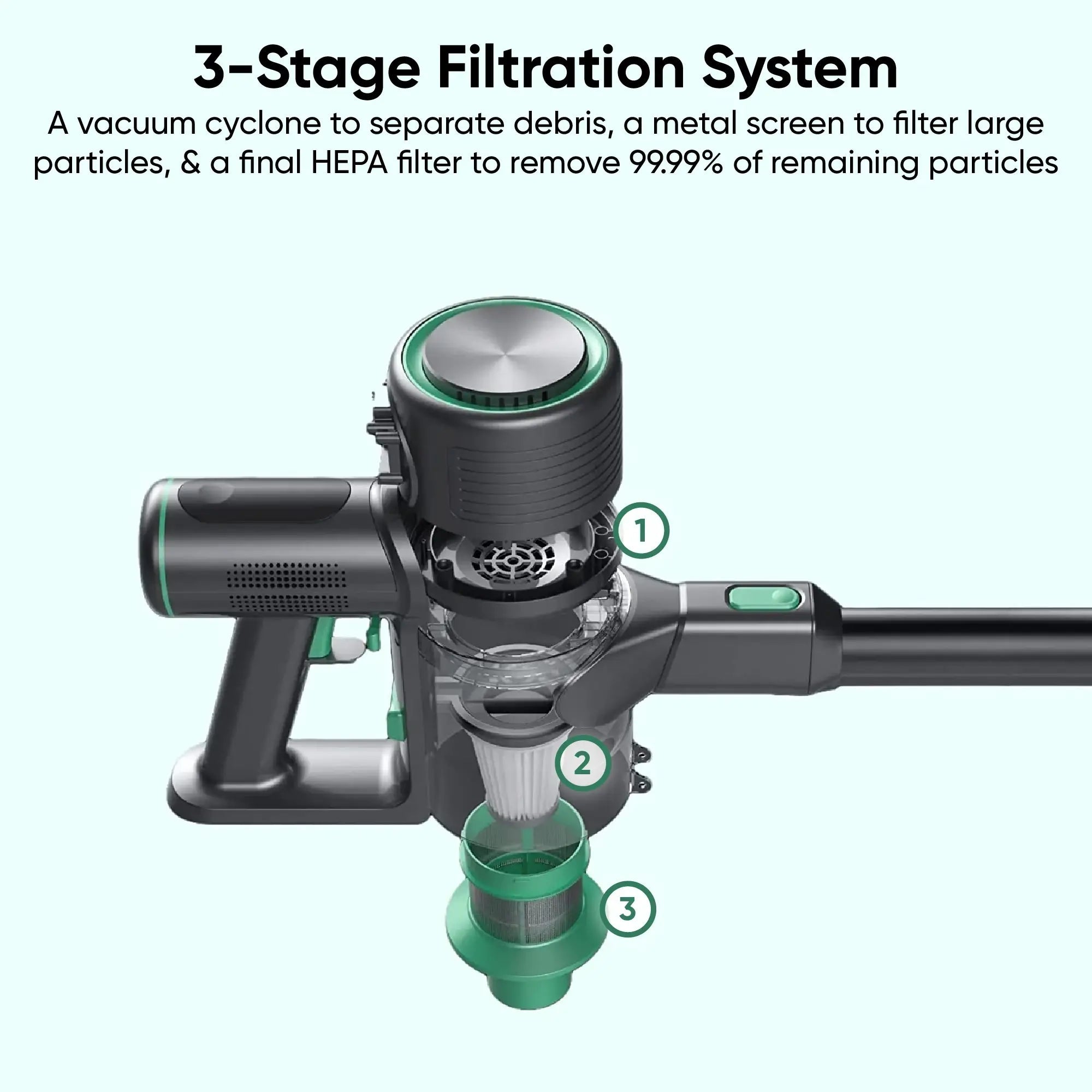 3-Stage Filtration System

A vacuum cyclone to separate debris, a metal screen to filter large particles, & a final HEPA filter to remove 99.99% of remaining particles

1

2

3